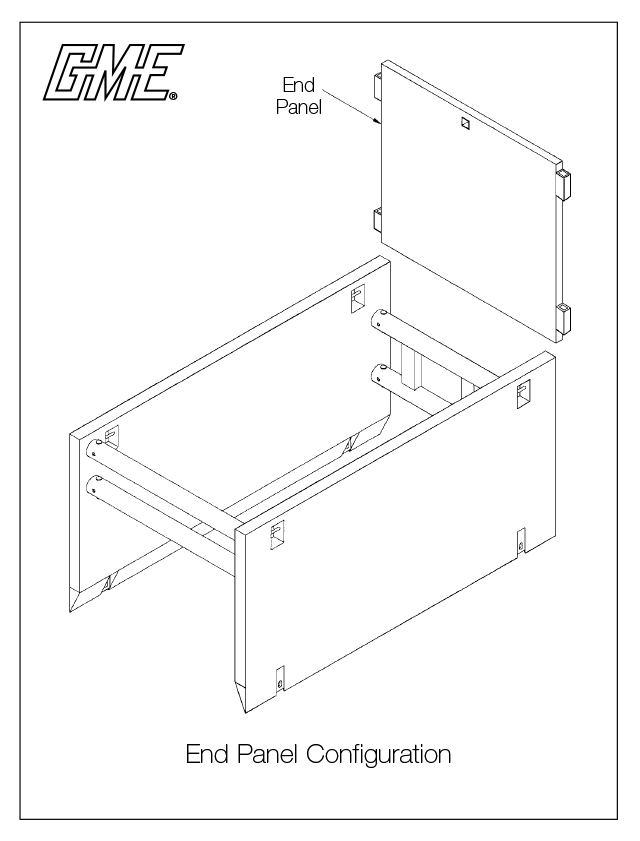 GME®

End Panel

End Panel Configuration