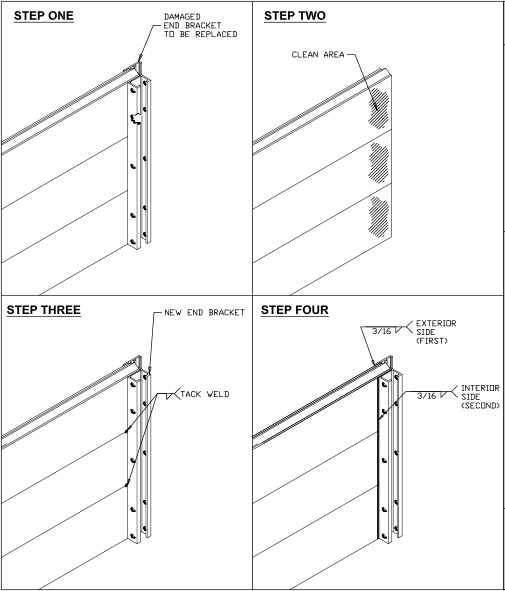 STEP ONE

DAMAGED END BRACKET TO BE REPLACED

STEP TWO

CLEAN AREA

STEP THREE

NEW END BRACKET

TACK WELD

STEP FOUR

3/16

EXTERIOR SIDE (FIRST)

3/16

INTERIOR SIDE (SECOND)