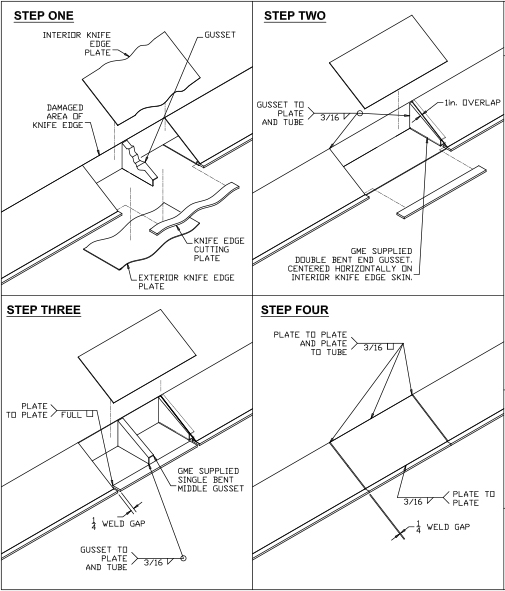 STEP ONE

INTERIOR KNIFE EDGE PLATE

GUSSET

DAMAGED AREA OF KNIFE EDGE

KNIFE EDGE CUTTING PLATE

EXTERIOR KNIFE EDGE PLATE

STEP TWO

GUSSET TO PLATE AND TUBE

3/16

1in. OVERLAP

GME SUPPLIED DOUBLE BENT END GUSSET. CENTERED HORIZONTALLY ON INTERIOR KNIFE EDGE SKIN.

STEP THREE

PLATE TO PLATE

FULL

GME SUPPLIED SINGLE BENT MIDDLE GUSSET

$\frac{1}{4}$ WELD GAP

GUSSET TO PLATE AND TUBE

3/16

STEP FOUR

PLATE TO PLATE AND PLATE TO TUBE

3/16

3/16

PLATE TO PLATE

$\frac{1}{4}$ WELD GAP