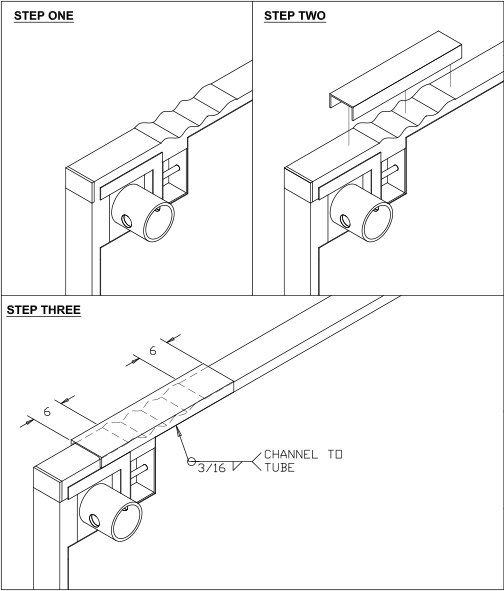 STEP ONE

STEP TWO

STEP THREE

6

6

3/16

CHANNEL TO TUBE