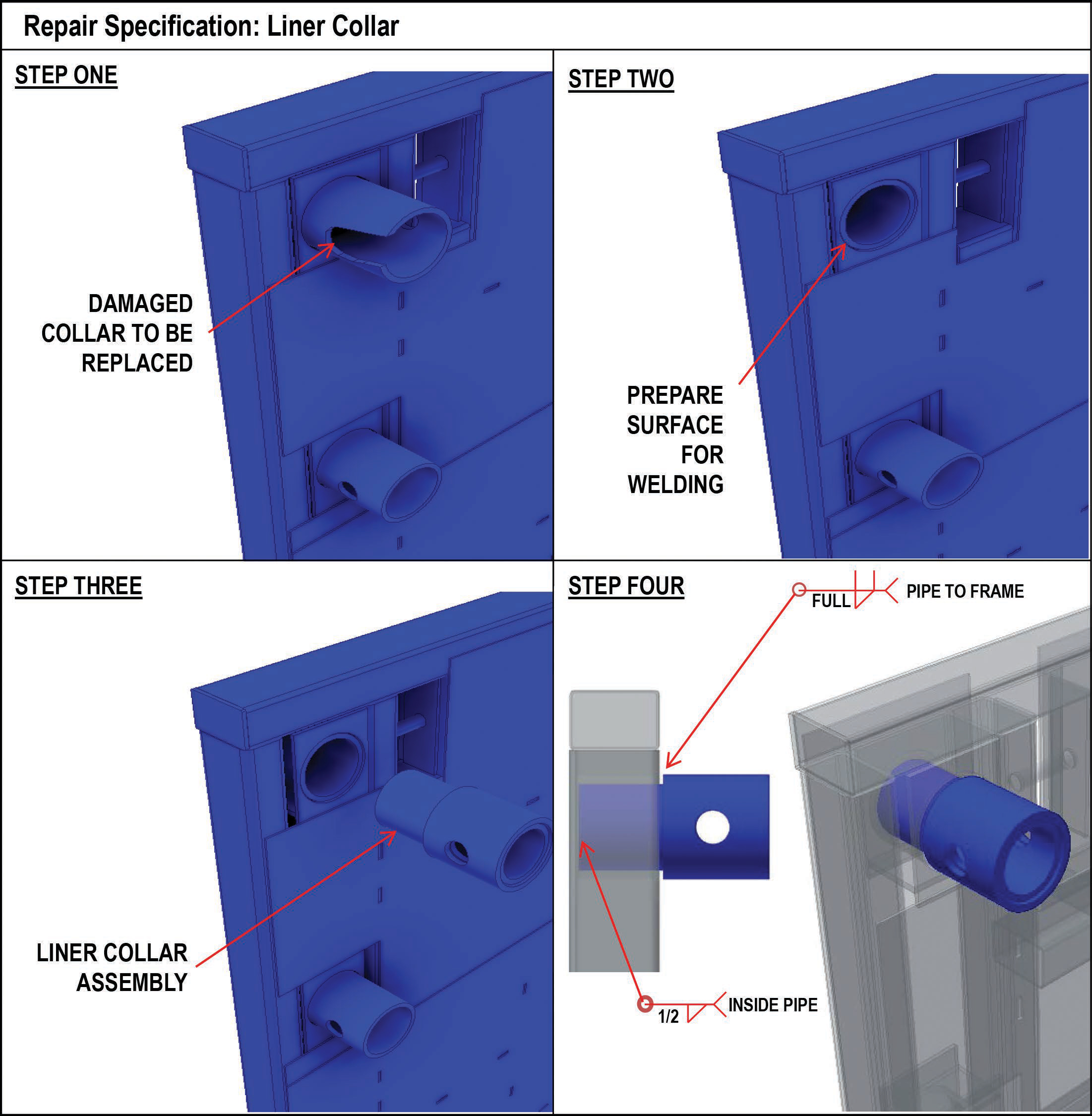 Repair Specification: Liner Collar

STEP ONE

DAMAGED COLLAR TO BE REPLACED

STEP TWO

PREPARE SURFACE FOR WELDING

STEP THREE

LINER COLLAR ASSEMBLY

STEP FOUR

FULL

PIPE TO FRAME

1/2

INSIDE PIPE